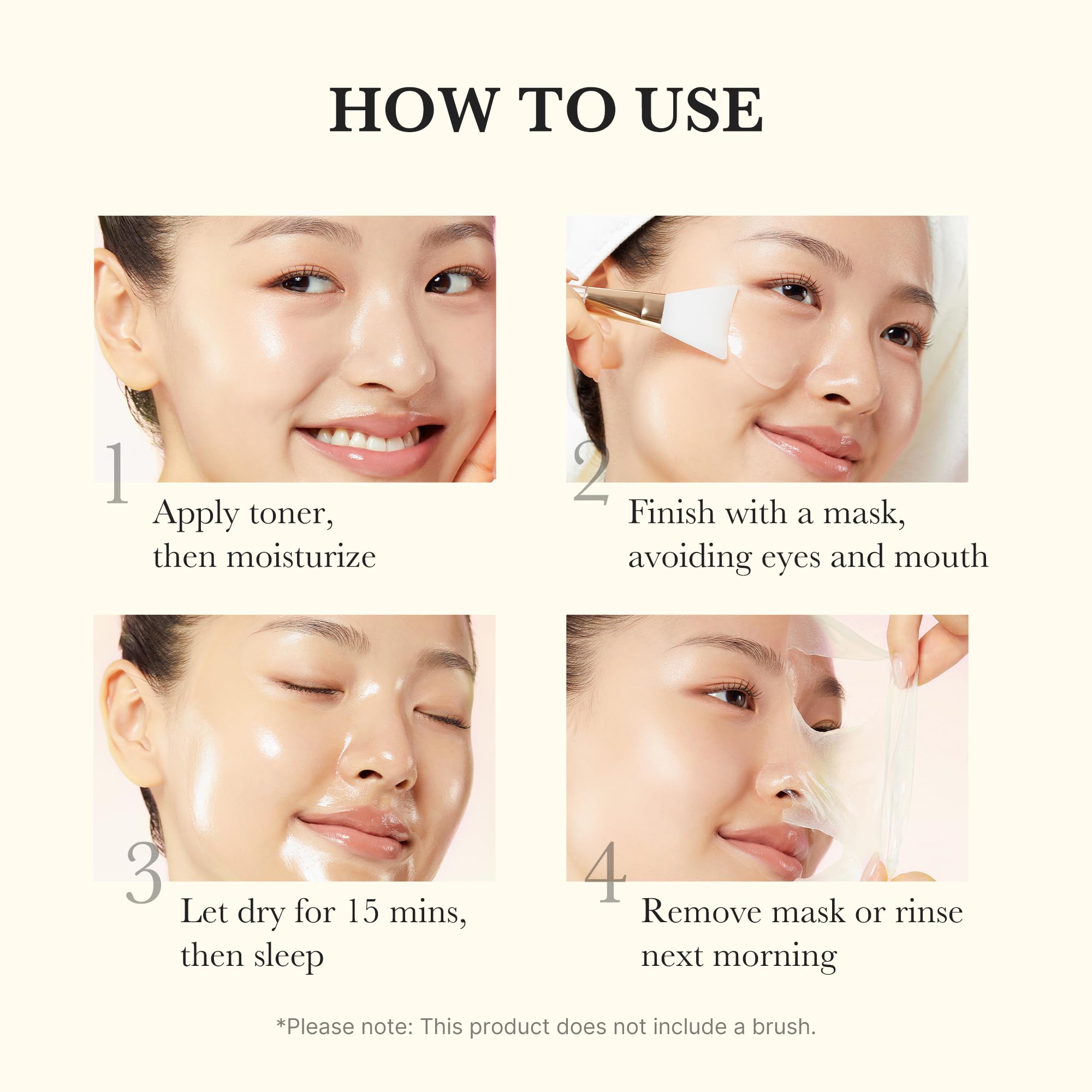 HOW TO USE

1
Apply toner, then moisturize

2
Finish with a mask, avoiding eyes and mouth

3
Let dry for 15 mins, then sleep

4
Remove mask or rinse next morning

*Please note: This product does not include a brush.