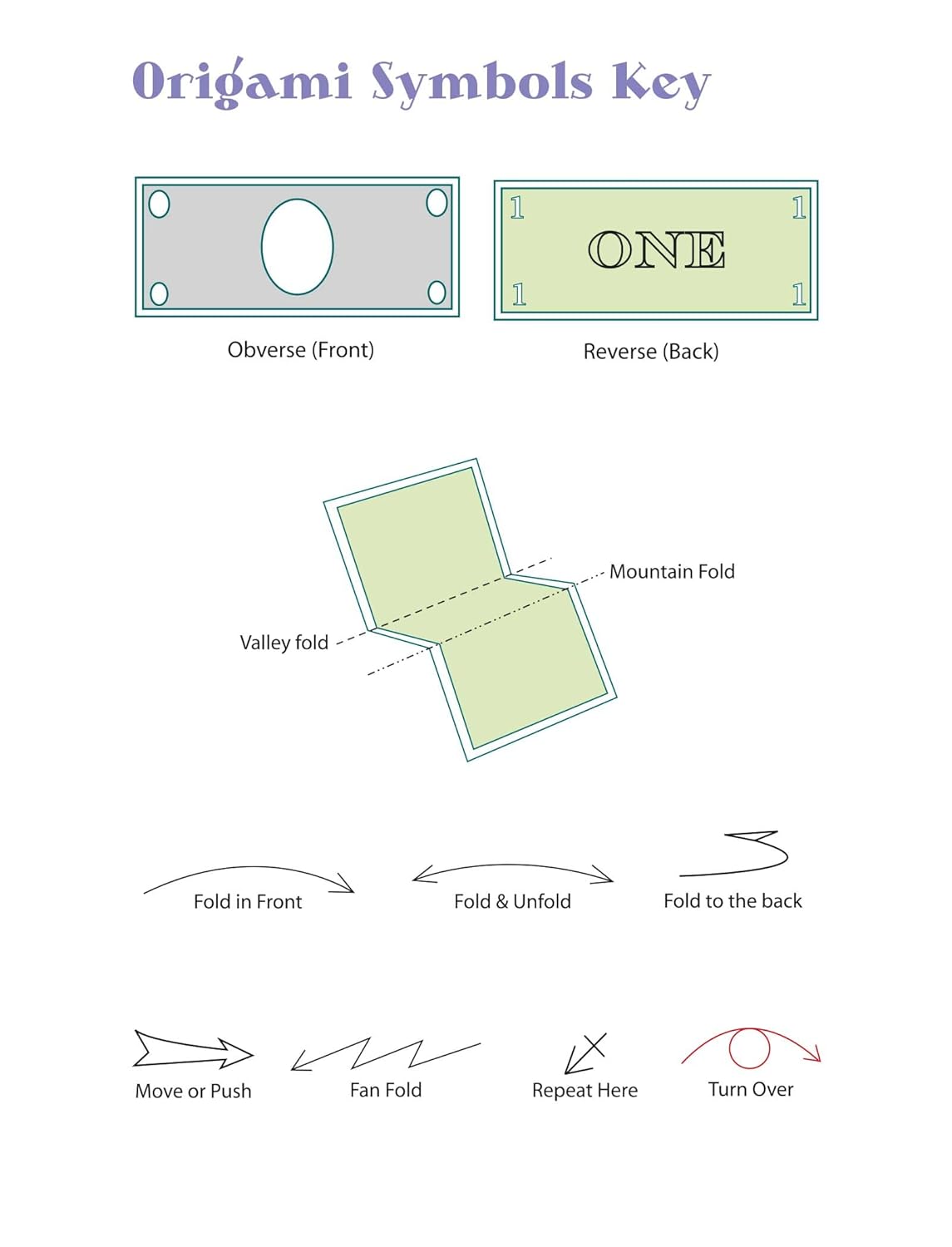 Origami Symbols Key

Obverse (Front)

1 1
ONE
1 1

Reverse (Back)

Mountain Fold

Valley fold

Fold in Front

Fold & Unfold

Fold to the back

Move or Push

Fan Fold

Repeat Here

Turn Over